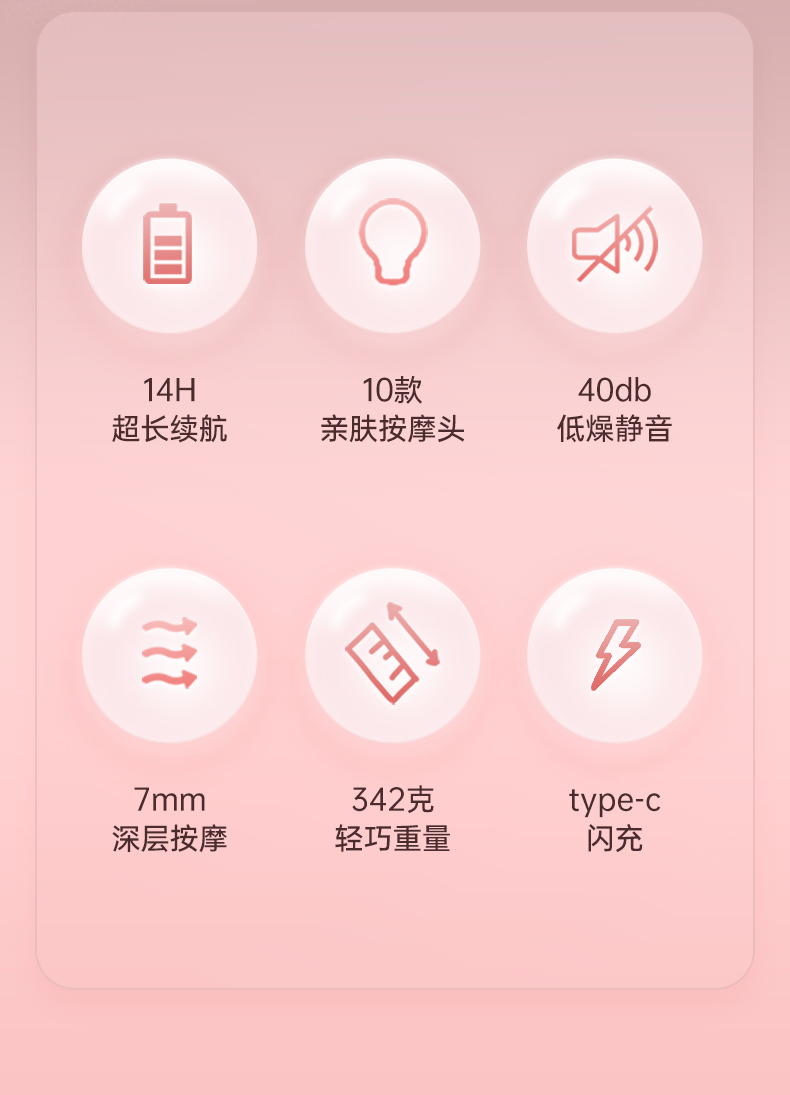 14H
超长续航

10款
亲肤按摩头

40db
低燥静音

7mm
深层按摩

342克
轻巧重量

type-c
闪充